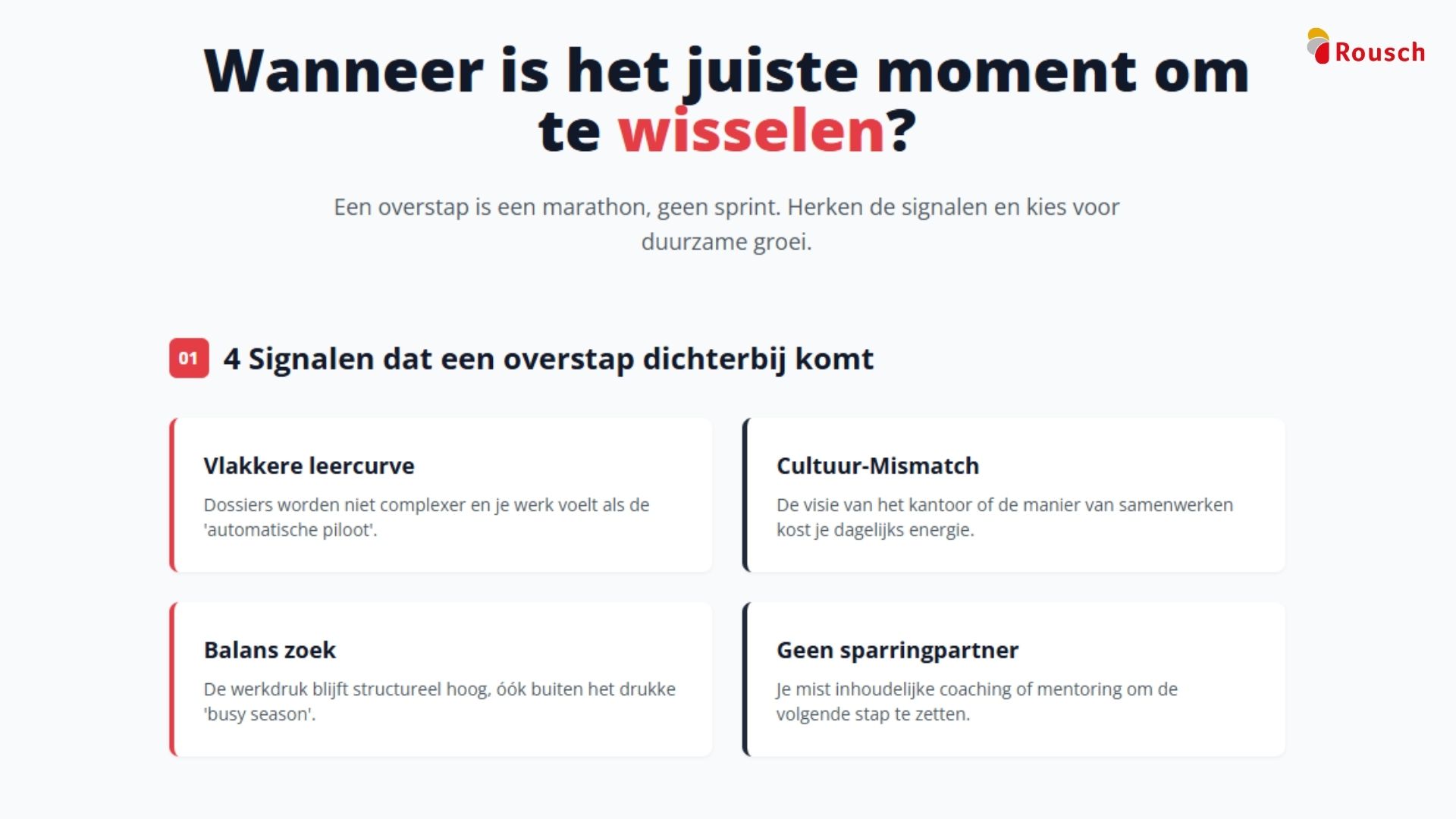 Rousch

Wanneer is het juiste moment om te wisselen?

Een overstap is een marathon, geen sprint. Herken de signalen en kies voor duurzame groei.

01 4 Signalen dat een overstap dichterbij komt

Vlakkere leercurve

Dossiers worden niet complexer en je werk voelt als de 'automatische piloot'.

Cultuur-Mismatch

De visie van het kantoor of de manier van samenwerken kost je dagelijks energie.

Balans zoek

De werkdruk blijft structureel hoog, óók buiten het drukke 'busy season'.

Geen sparringpartner

Je mist inhoudelijke coaching of mentoring om de volgende stap te zetten.